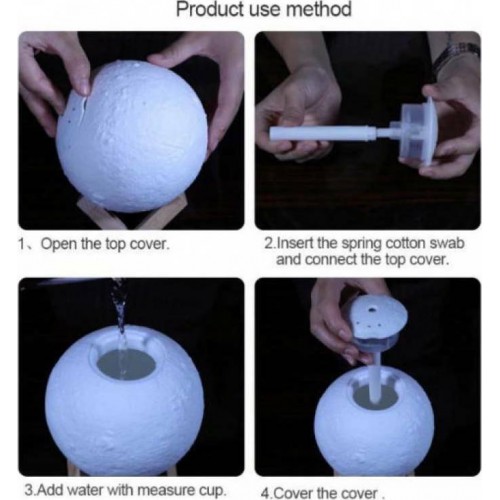 Product use method

1、Open the top cover.

2.Insert the spring cotton swab and connect the top cover.

3.Add water with measure cup.

4.Cover the cover .