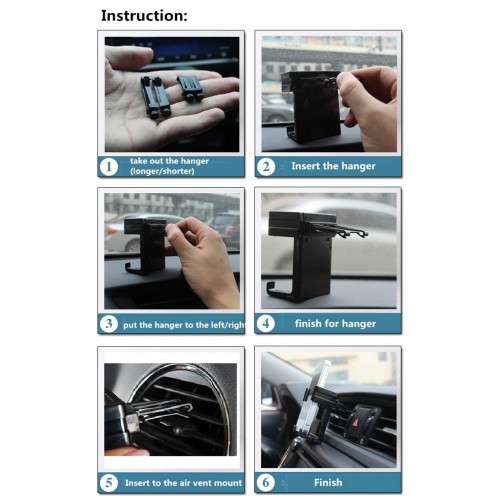 Instruction:

1 take out the hanger (longer/shorter)

2 Insert the hanger

3 put the hanger to the left/right

4 finish for hanger

5 Insert to the air vent mount

6 Finish